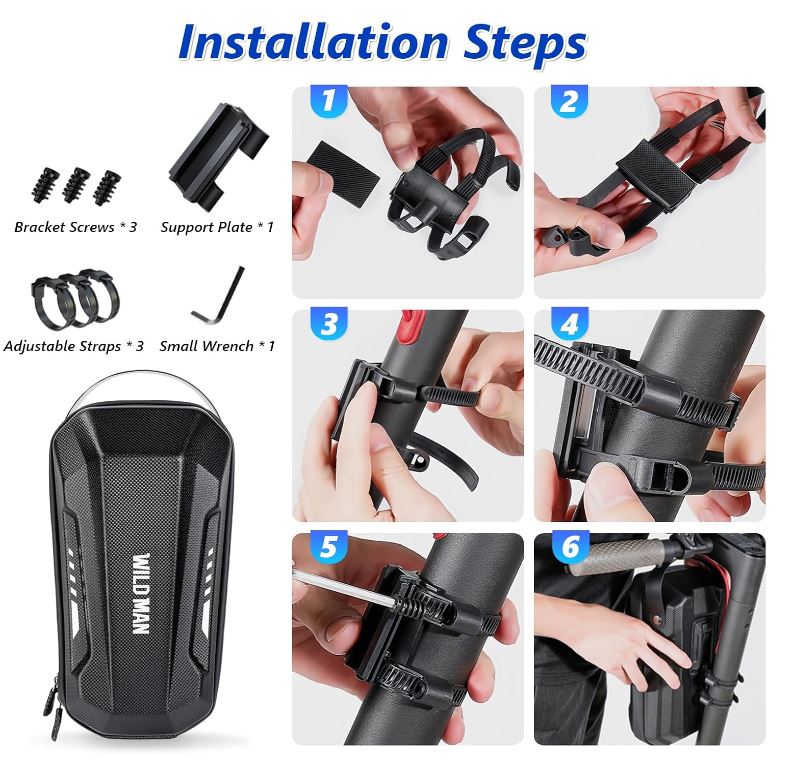 Installation Steps

Bracket Screws * 3

Support Plate * 1

Adjustable Straps * 3

Small Wrench * 1

WILD MAN

1

2

3

4

5

6