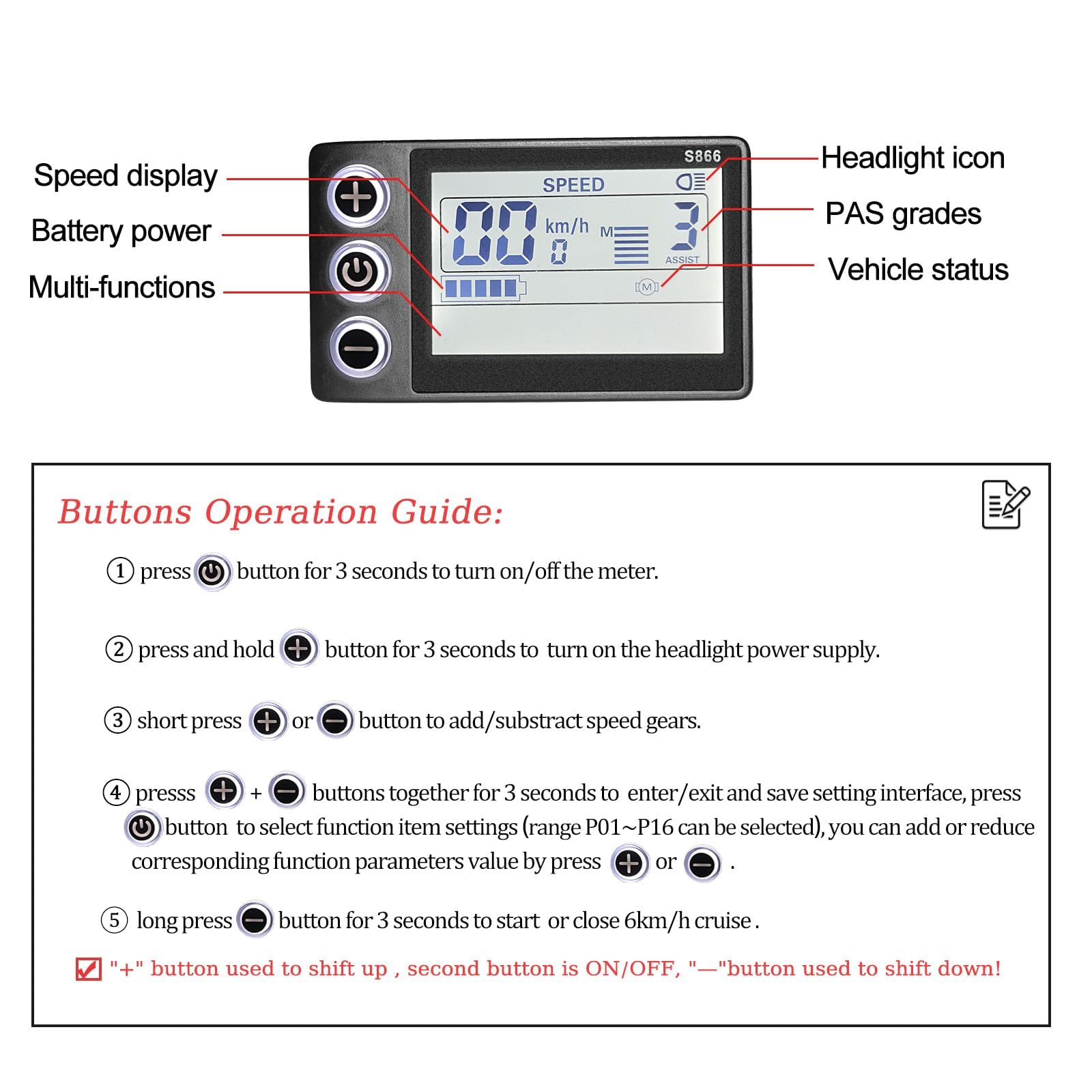 Speed display

Battery power

Multi-functions

S866

SPEED

00 km/h 0 M

3 ASSIST

M

Headlight icon

PAS grades

Vehicle status

Buttons Operation Guide:

① press button for 3 seconds to turn on/off the meter.

② press and hold button for 3 seconds to turn on the headlight power supply.

③ short press or button to add/substract speed gears.

④ presss + buttons together for 3 seconds to enter/exit and save setting interface, press button to select function item settings (range P01~P16 can be selected), you can add or reduce corresponding function parameters value by press or .

⑤ long press button for 3 seconds to start or close 6km/h cruise .

"+" button used to shift up , second button is ON/OFF, "—"button used to shift down!