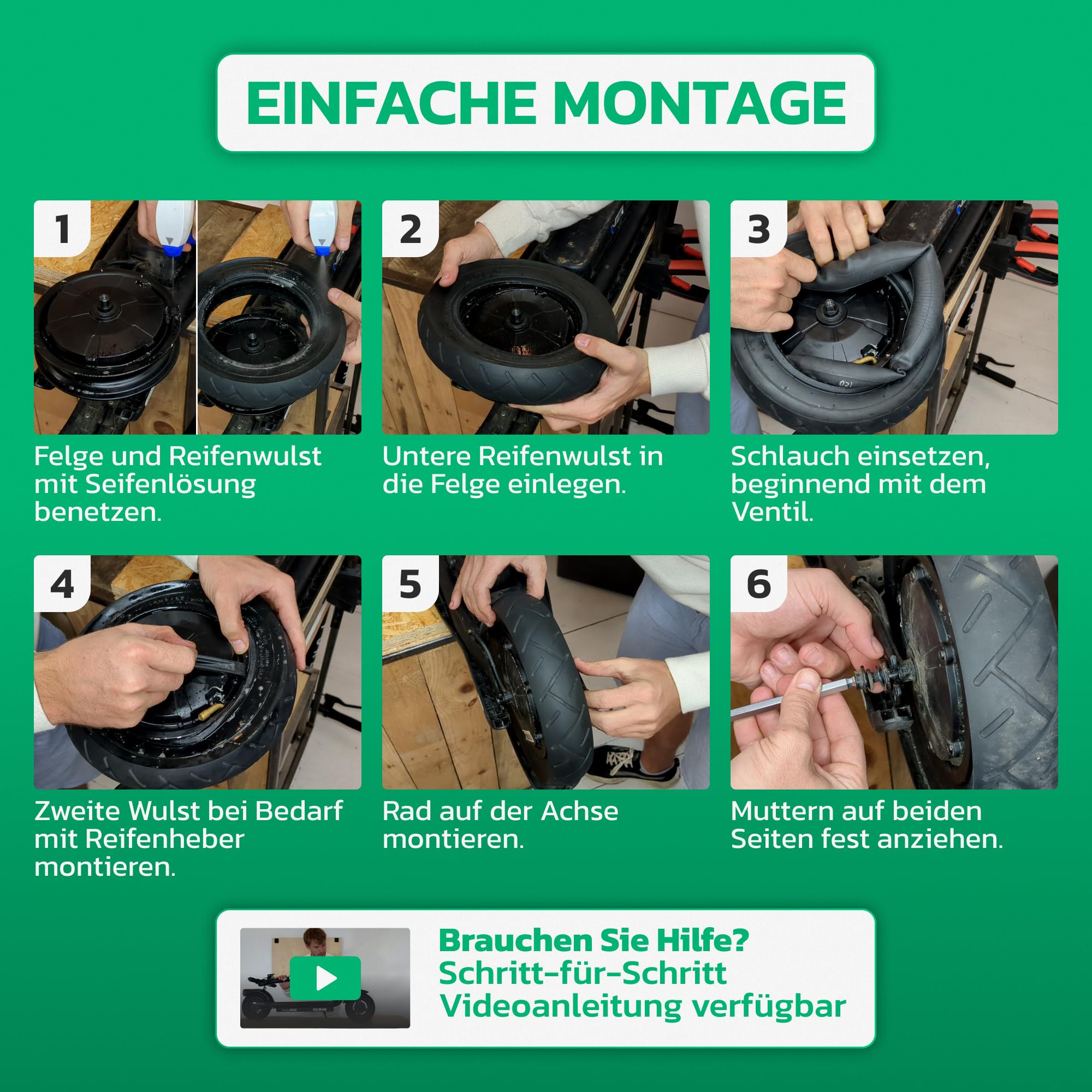 EINFACHE MONTAGE

1

Felge und Reifenwulst mit Seifenlösung benetzen.

2

Untere Reifenwulst in die Felge einlegen.

3

Schlauch einsetzen, beginnend mit dem Ventil.

4

Zweite Wulst bei Bedarf mit Reifenheber montieren.

5

Rad auf der Achse montieren.

6

Muttern auf beiden Seiten fest anziehen.

Brauchen Sie Hilfe?
Schritt-für-Schritt Videoanleitung verfügbar